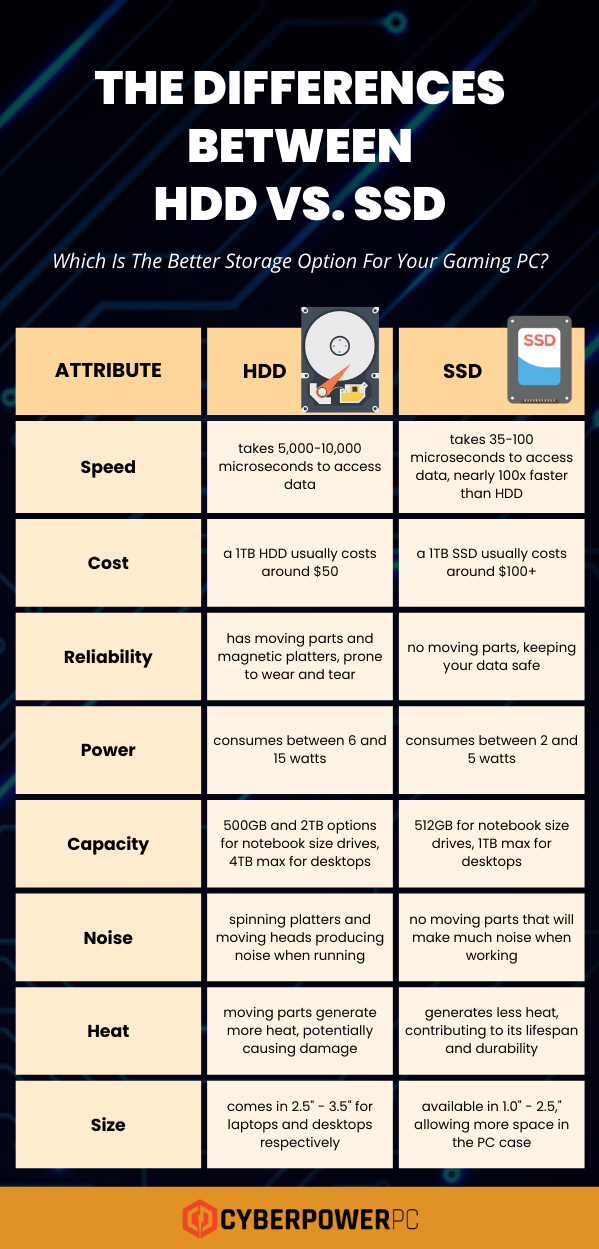 THE DIFFERENCES BETWEEN HDD VS. SSD

Which Is The Better Storage Option For Your Gaming PC?

| ATTRIBUTE | HDD | SSD |
|---|---|---|
| Speed | takes 5,000-10,000 microseconds to access data | takes 35-100 microseconds to access data, nearly 100x faster than HDD |
| Cost | a 1TB HDD usually costs around $50 | a 1TB SSD usually costs around $100+ |
| Reliability | has moving parts and magnetic platters, prone to wear and tear | no moving parts, keeping your data safe |
| Power | consumes between 6 and 15 watts | consumes between 2 and 5 watts |
| Capacity | 500GB and 2TB options for notebook size drives, 4TB max for desktops | 512GB for notebook size drives, 1TB max for desktops |
| Noise | spinning platters and moving heads producing noise when running | no moving parts that will make much noise when working |
| Heat | moving parts generate more heat, potentially causing damage | generates less heat, contributing to its lifespan and durability |
| Size | comes in 2.5" - 3.5" for laptops and desktops respectively | available in 1.0" - 2.5," allowing more space in the PC case |

SSD

CYBERPOWERPC