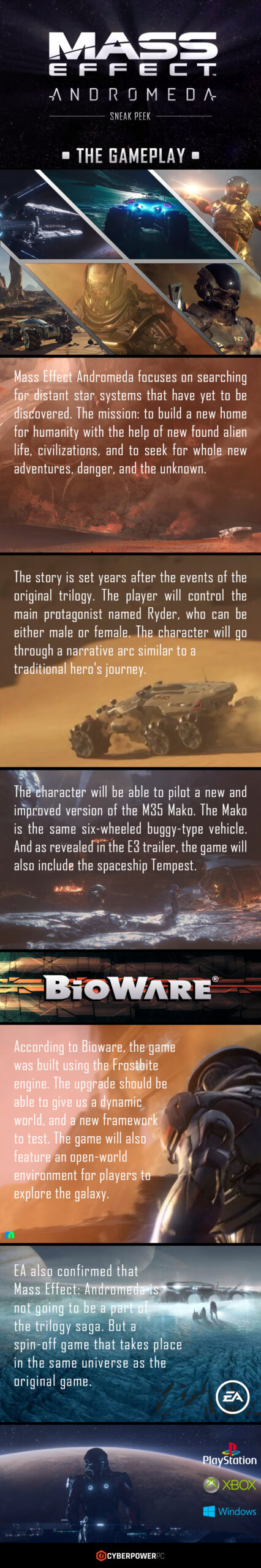 MASS EFFECT
ANDROMEDA
SNEAK PEEK

THE GAMEPLAY

N7

Mass Effect Andromeda focuses on searching for distant star systems that have yet to be discovered. The mission: to build a new home for humanity with the help of new found alien life, civilizations, and to seek for whole new adventures, danger, and the unknown.

The story is set years after the events of the original trilogy. The player will control the main protagonist named Ryder, who can be either male or female. The character will go through a narrative arc similar to a traditional hero's journey.

The character will be able to pilot a new and improved version of the M35 Mako. The Mako is the same six-wheeled buggy-type vehicle. And as revealed in the E3 trailer, the game will also include the spaceship Tempest.

BIOWARE®

According to Bioware, the game was built using the Frostbite engine. The upgrade should be able to give us a dynamic world, and a new framework to test. The game will also feature an open-world environment for players to explore the galaxy.

EA also confirmed that Mass Effect: Andromeda is not going to be a part of the trilogy saga. But a spin-off game that takes place in the same universe as the original game.

EA

PlayStation
XBOX
Windows

CYBERPOWERPC