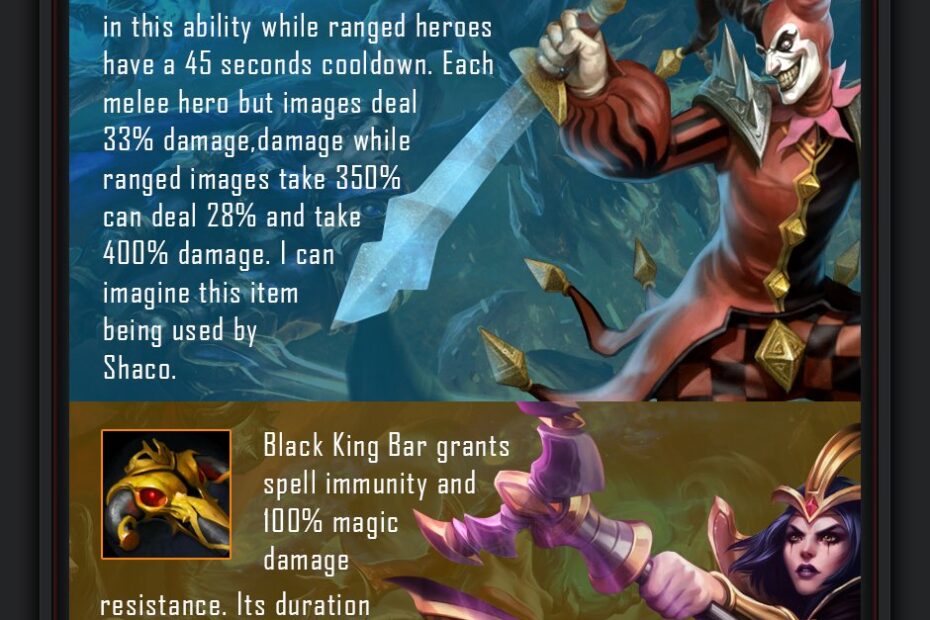 in this ability while ranged heroes have a 45 seconds cooldown. Each melee hero but images deal 33% damage,damage while ranged images take 350% can deal 28% and take 400% damage. I can imagine this item being used by Shaco.

Black King Bar grants spell immunity and 100% magic damage resistance. Its duration