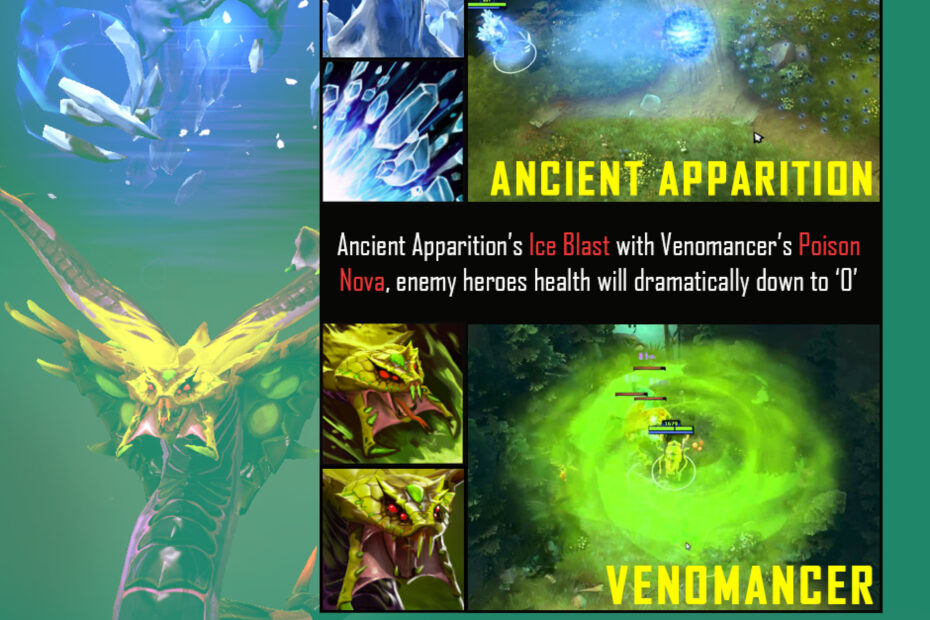 ANCIENT APPARITION

Ancient Apparition's Ice Blast with Venomancer's Poison Nova, enemy heroes health will dramatically down to '0'

VENOMANCER